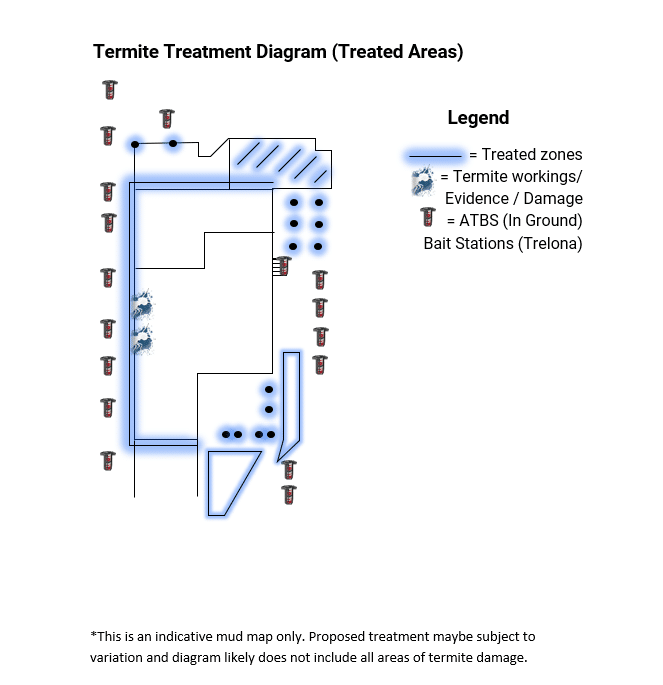 Termite Treatment Diagram (Treated Areas)

Legend

= Treated zones

= Termite workings/ Evidence / Damage

= ATBS (In Ground) Bait Stations (Trelona)

*This is an indicative mud map only. Proposed treatment maybe subject to variation and diagram likely does not include all areas of termite damage.